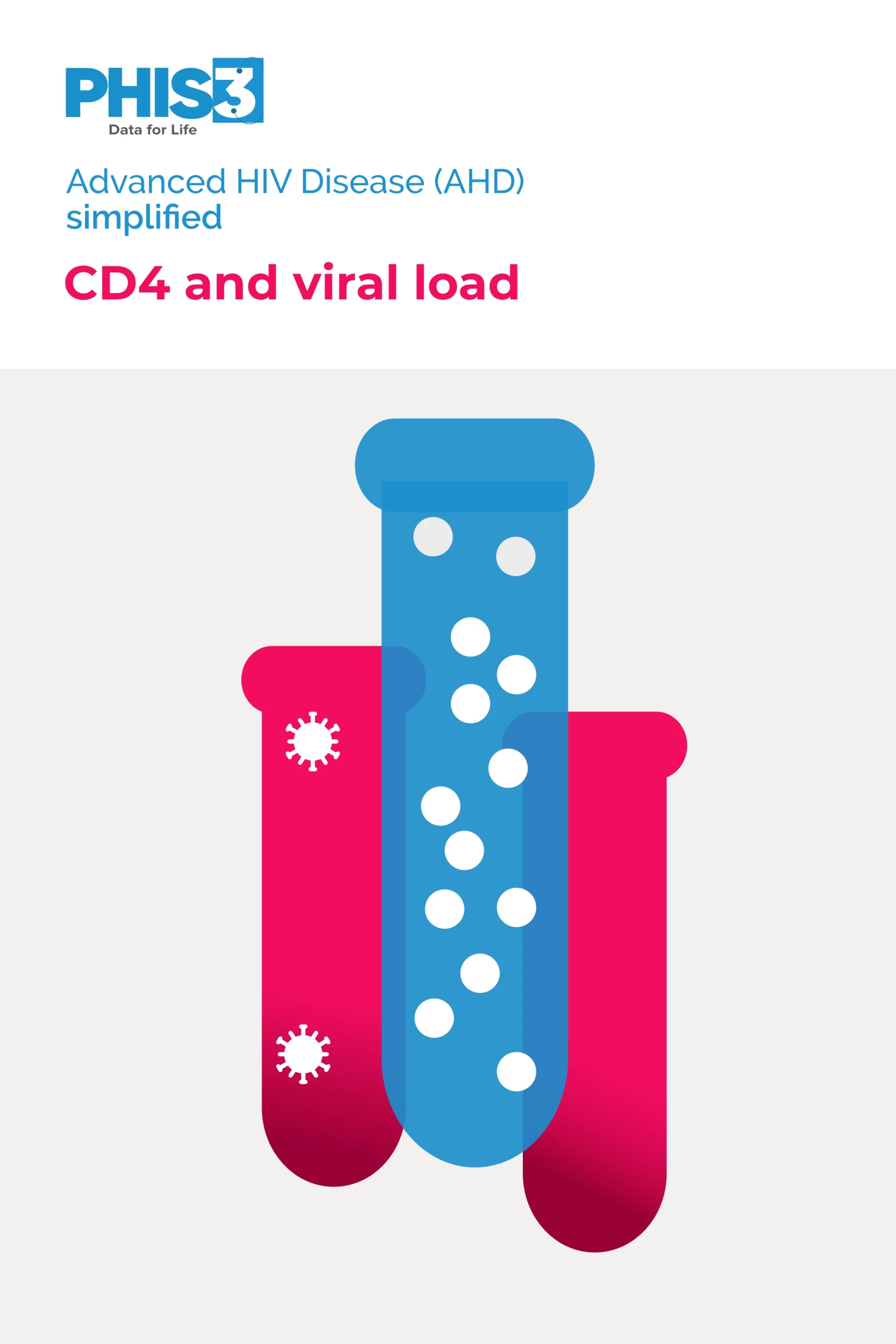 PHIS3
Data for Life

Advanced HIV Disease (AHD) simplified

CD4 and viral load