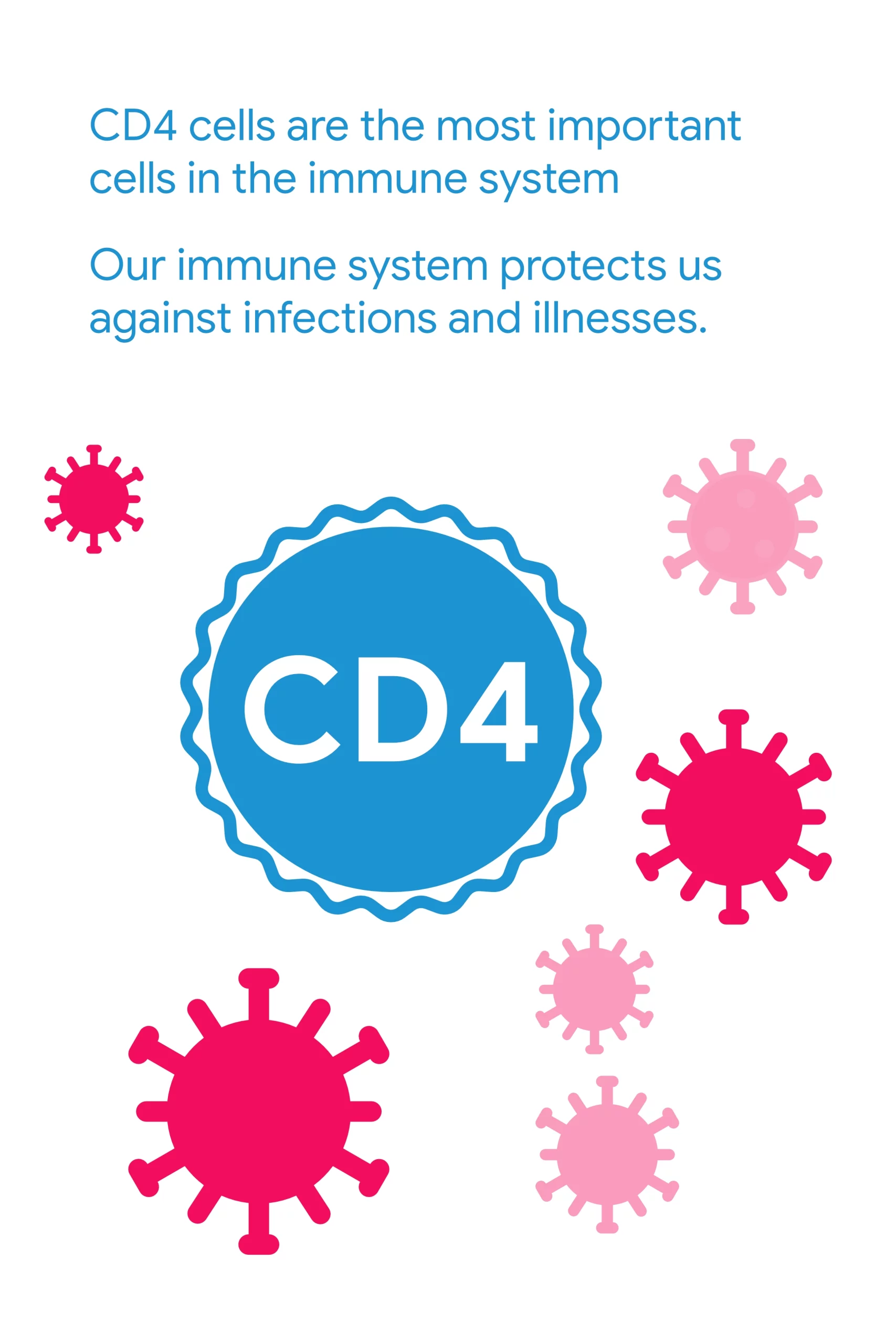 CD4 cells are the most important cells in the immune system

Our immune system protects us against infections and illnesses.

CD4