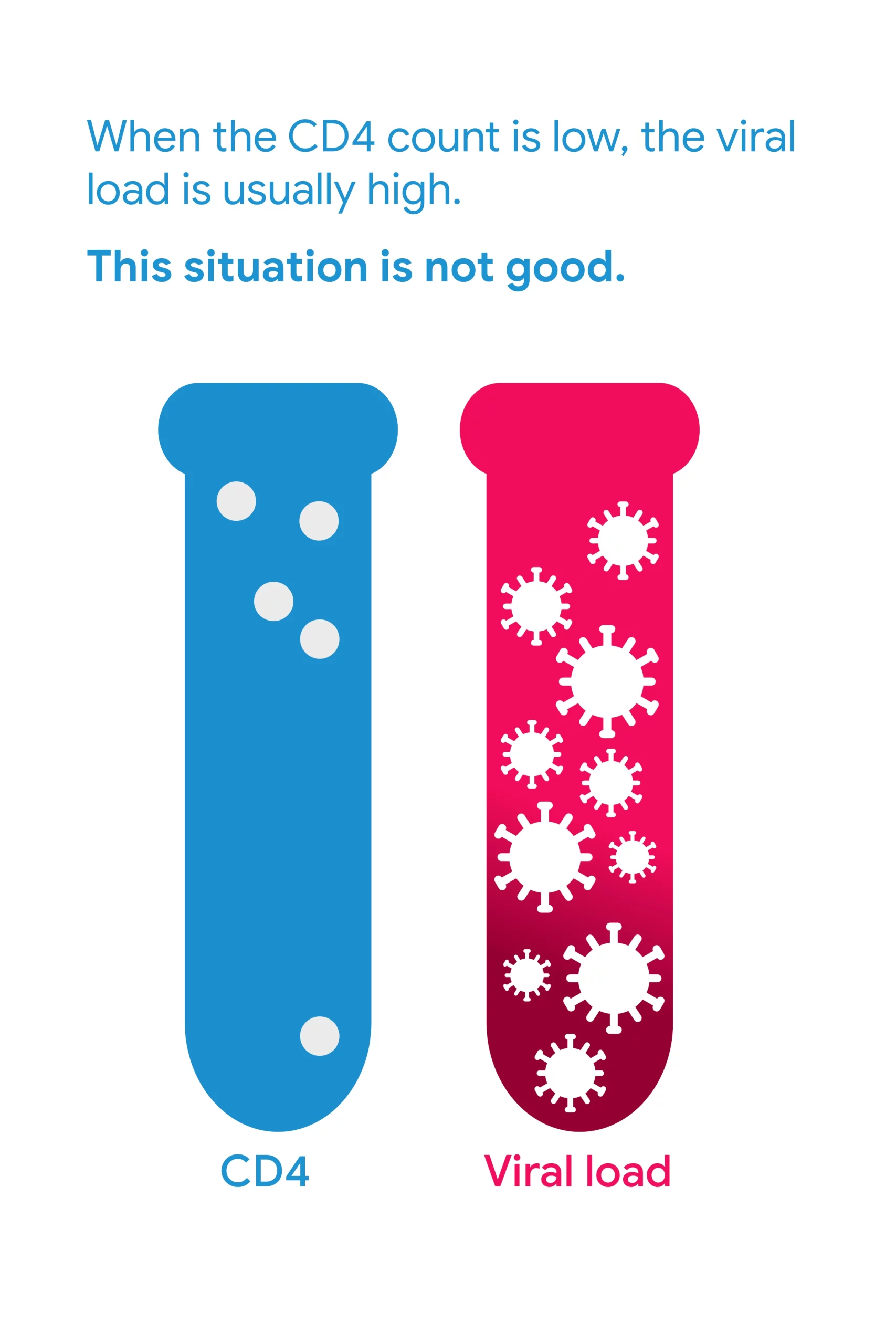 When the CD4 count is low, the viral load is usually high.

This situation is not good.

CD4

Viral load